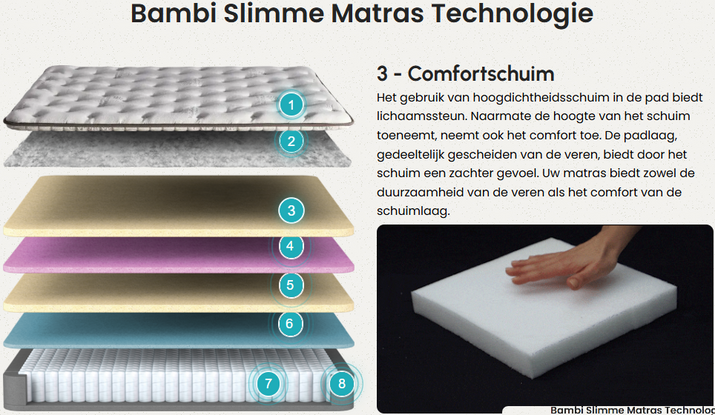 Bambi Slimme Matras Technologie

1
2
3
4
5
6
7
8

3 - Comfortschuim

Het gebruik van hoogdichtheidsschuim in de pad biedt lichaamssteun. Naarmate de hoogte van het schuim toeneemt, neemt ook het comfort toe. De padlaag, gedeeltelijk gescheiden van de veren, biedt door het schuim een zachter gevoel. Uw matras biedt zowel de duurzaamheid van de veren als het comfort van de schuimlaag.

Bambi Slimme Matras Technolog