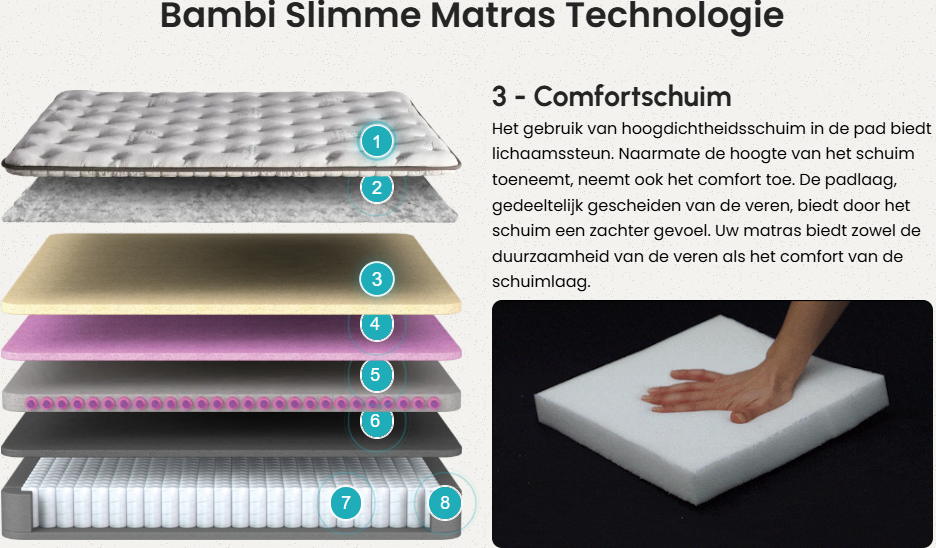 Bambi Slimme Matras Technologie

1
2
3
4
5
6
7
8

3 - Comfortschuim

Het gebruik van hoogdichtheidsschuim in de pad biedt lichaamssteun. Naarmate de hoogte van het schuim toeneemt, neemt ook het comfort toe. De padlaag, gedeeltelijk gescheiden van de veren, biedt door het schuim een zachter gevoel. Uw matras biedt zowel de duurzaamheid van de veren als het comfort van de schuimlaag.