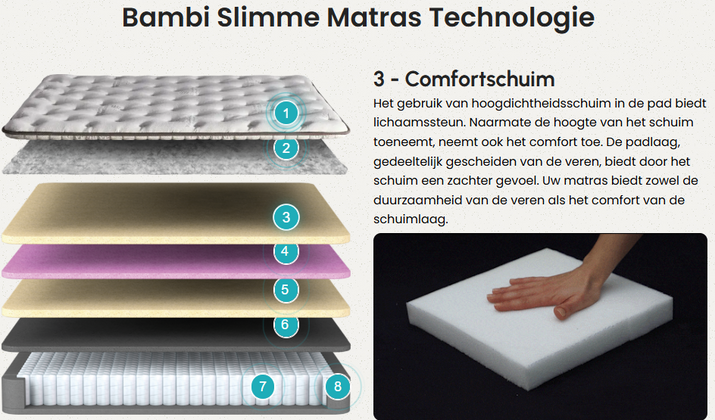 Bambi Slimme Matras Technologie

1
2
3
4
5
6
7
8

3 - Comfortschuim

Het gebruik van hoogdichtheidsschuim in de pad biedt lichaamssteun. Naarmate de hoogte van het schuim toeneemt, neemt ook het comfort toe. De padlaag, gedeeltelijk gescheiden van de veren, biedt door het schuim een zachter gevoel. Uw matras biedt zowel de duurzaamheid van de veren als het comfort van de schuimlaag.