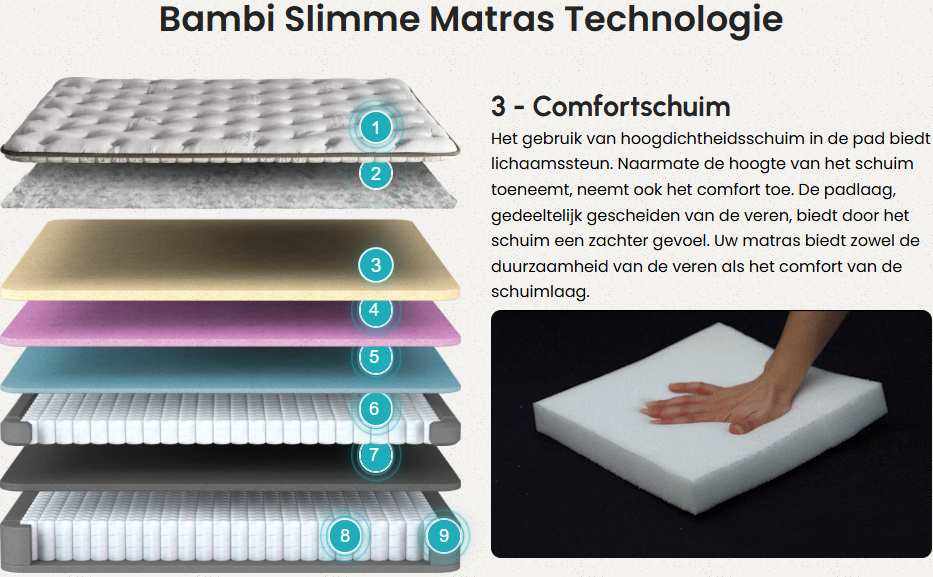 Bambi Slimme Matras Technologie

1
2
3
4
5
6
7
8
9

3 - Comfortschuim

Het gebruik van hoogdichtheidsschuim in de pad biedt lichaamssteun. Naarmate de hoogte van het schuim toeneemt, neemt ook het comfort toe. De padlaag, gedeeltelijk gescheiden van de veren, biedt door het schuim een zachter gevoel. Uw matras biedt zowel de duurzaamheid van de veren als het comfort van de schuimlaag.