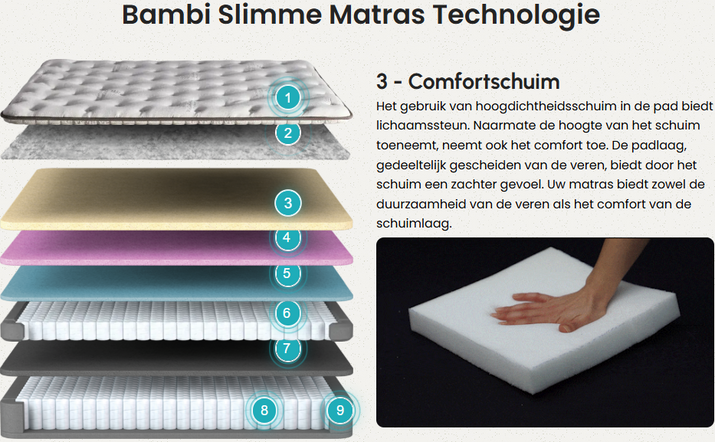 Bambi Slimme Matras Technologie

1
2
3
4
5
6
7
8
9

3 - Comfortschuim

Het gebruik van hoogdichtheidsschuim in de pad biedt lichaamssteun. Naarmate de hoogte van het schuim toeneemt, neemt ook het comfort toe. De padlaag, gedeeltelijk gescheiden van de veren, biedt door het schuim een zachter gevoel. Uw matras biedt zowel de duurzaamheid van de veren als het comfort van de schuimlaag.