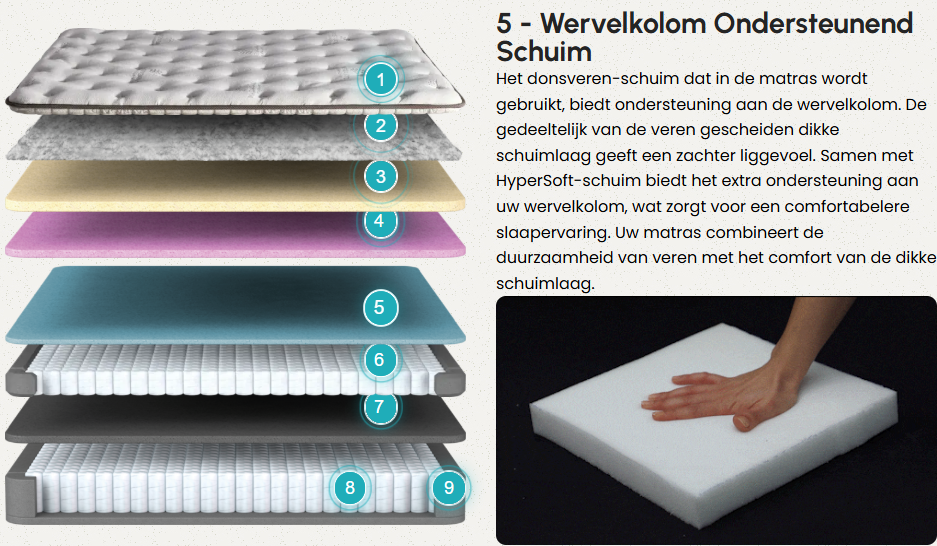 1
2
3
4
5
6
7
8
9

5 - Wervelkolom Ondersteunend Schuim

Het donsveren-schuim dat in de matras wordt gebruikt, biedt ondersteuning aan de wervelkolom. De gedeeltelijk van de veren gescheiden dikke schuimlaag geeft een zachter liggevoel. Samen met HyperSoft-schuim biedt het extra ondersteuning aan uw wervelkolom, wat zorgt voor een comfortabelere slaapervaring. Uw matras combineert de duurzaamheid van veren met het comfort van de dikke schuimlaag.