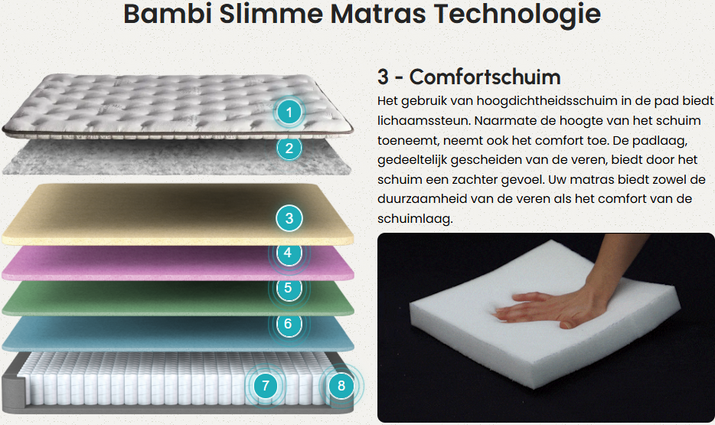 Bambi Slimme Matras Technologie

1
2
3
4
5
6
7
8

3 - Comfortschuim

Het gebruik van hoogdichtheidsschuim in de pad biedt lichaamssteun. Naarmate de hoogte van het schuim toeneemt, neemt ook het comfort toe. De padlaag, gedeeltelijk gescheiden van de veren, biedt door het schuim een zachter gevoel. Uw matras biedt zowel de duurzaamheid van de veren als het comfort van de schuimlaag.