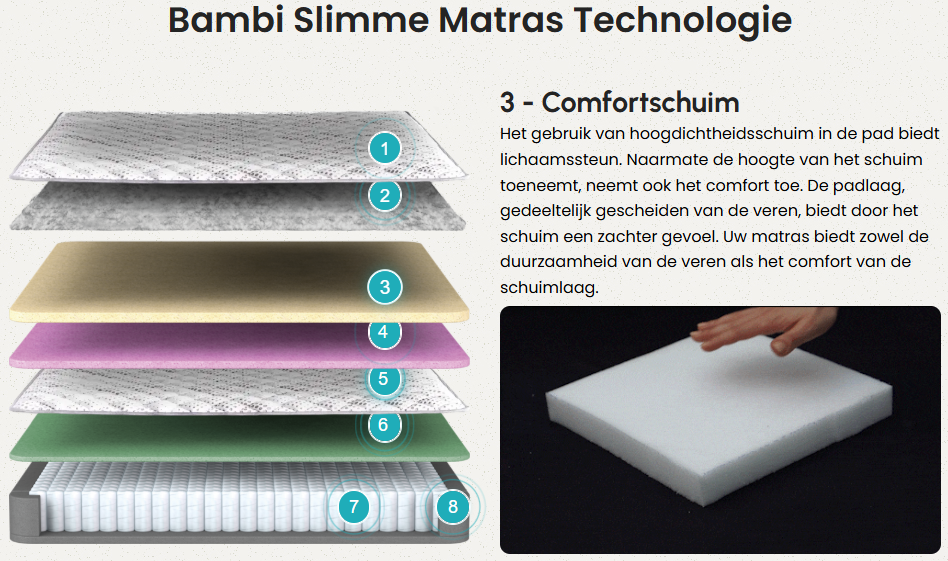 Bambi Slimme Matras Technologie

1
2
3
4
5
6
7
8

3 - Comfortschuim

Het gebruik van hoogdichtheidsschuim in de pad biedt lichaamssteun. Naarmate de hoogte van het schuim toeneemt, neemt ook het comfort toe. De padlaag, gedeeltelijk gescheiden van de veren, biedt door het schuim een zachter gevoel. Uw matras biedt zowel de duurzaamheid van de veren als het comfort van de schuimlaag.