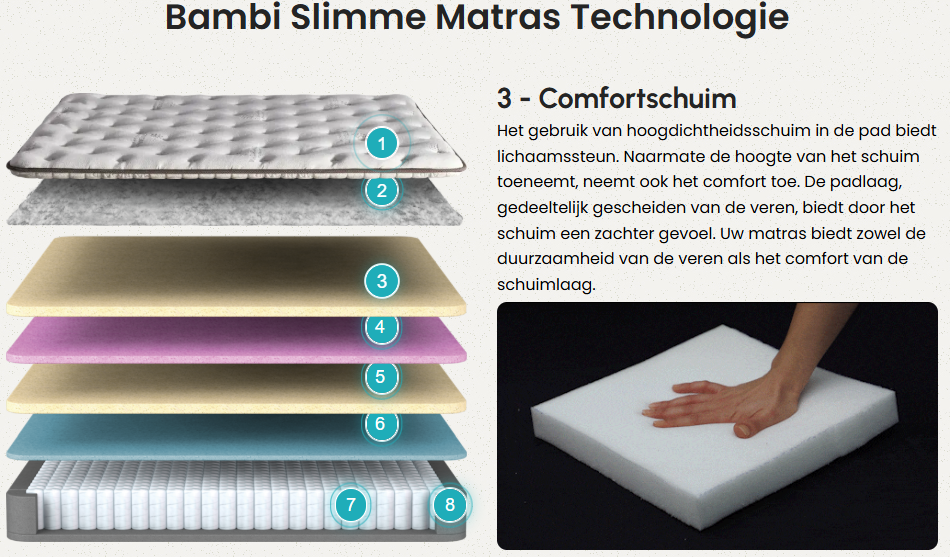 Bambi Slimme Matras Technologie

1
2
3
4
5
6
7
8

3 - Comfortschuim

Het gebruik van hoogdichtheidsschuim in de pad biedt lichaamssteun. Naarmate de hoogte van het schuim toeneemt, neemt ook het comfort toe. De padlaag, gedeeltelijk gescheiden van de veren, biedt door het schuim een zachter gevoel. Uw matras biedt zowel de duurzaamheid van de veren als het comfort van de schuimlaag.